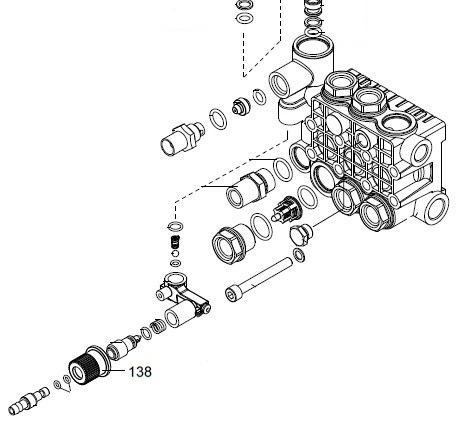 138